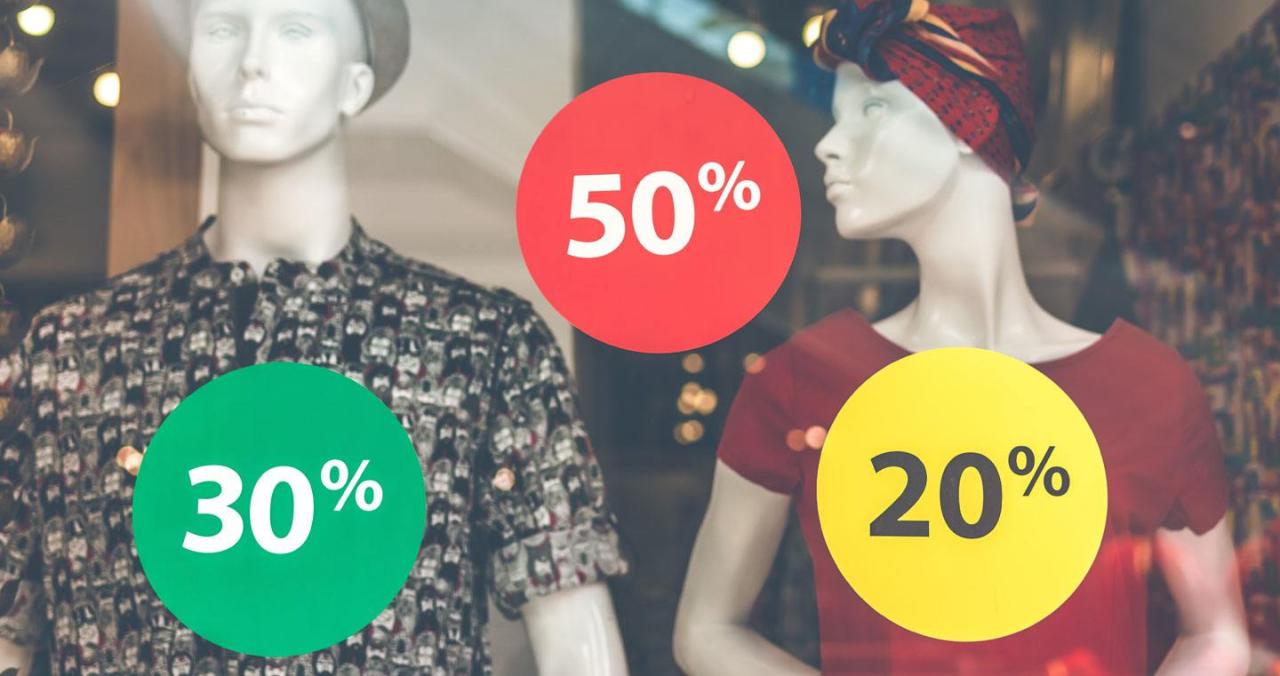 50%

30%

20%